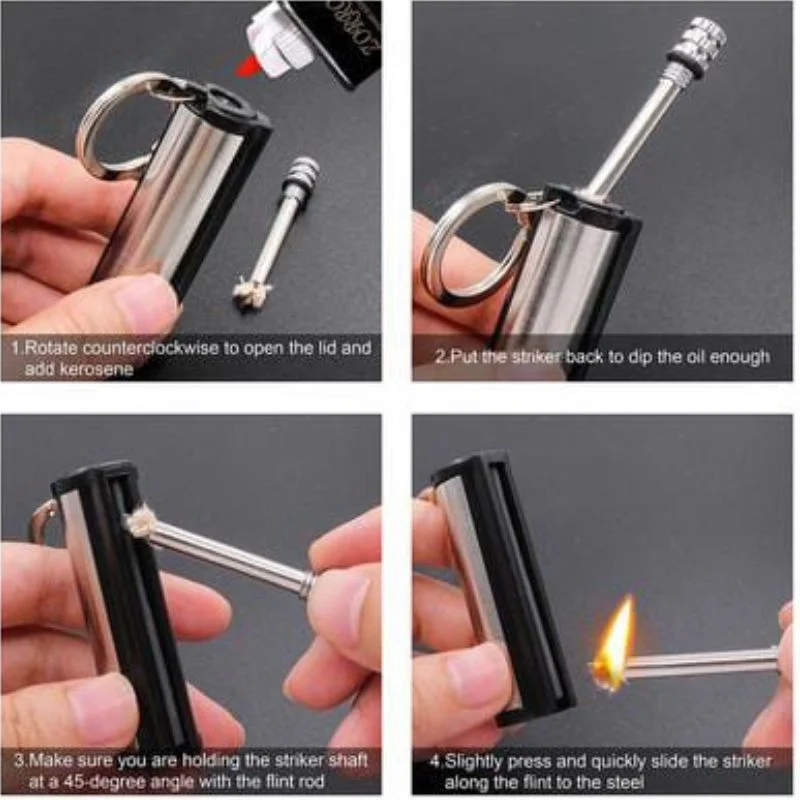 1.Rotate counterclockwise to open the lid and add kerosene

2.Put the striker back to dip the oil enough

3.Make sure you are holding the striker shaft at a 45-degree angle with the flint rod

4.Slightly press and quickly slide the striker along the flint to the steel